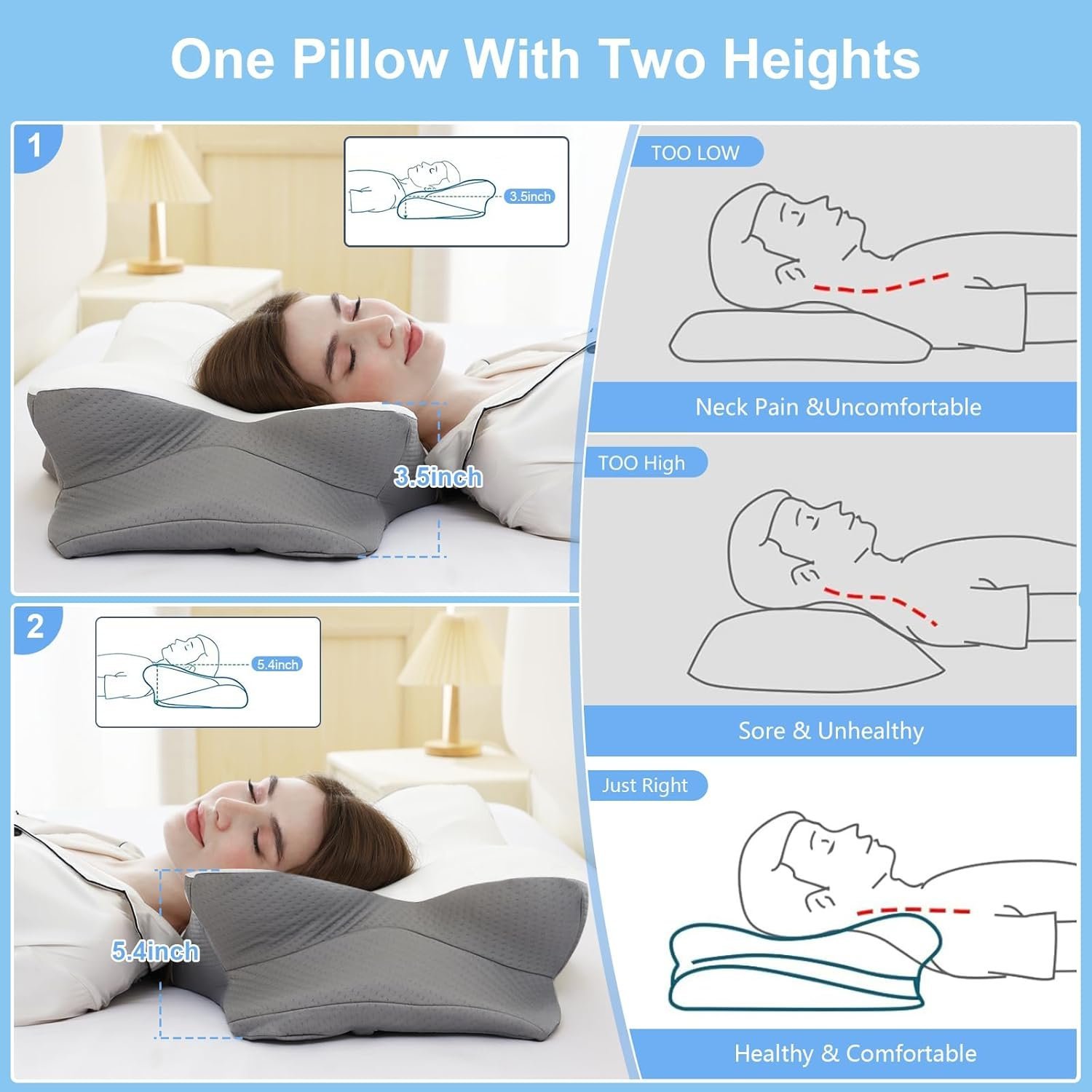 One Pillow With Two Heights

1

3.5inch

3.5inch

2

5.4inch

5.4inch

TOO LOW

Neck Pain &Uncomfortable

TOO High

Sore & Unhealthy

Just Right

Healthy & Comfortable